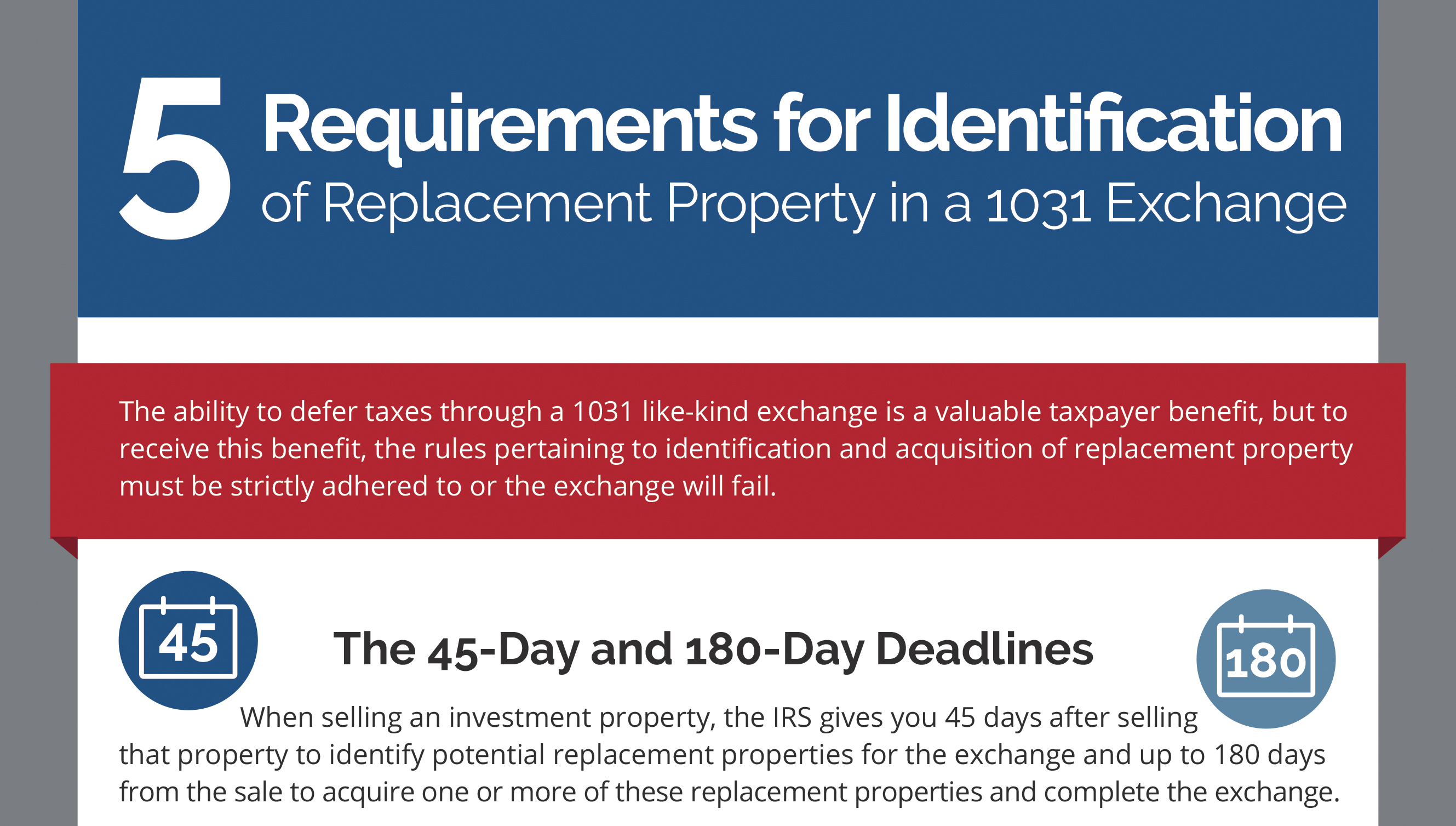 5 Requirements for Identification of Replacement Property in a 1031 Exchange

The ability to defer taxes through a 1031 like-kind exchange is a valuable taxpayer benefit, but to receive this benefit, the rules pertaining to identification and acquisition of replacement property must be strictly adhered to or the exchange will fail.

45

The 45-Day and 180-Day Deadlines

180

When selling an investment property, the IRS gives you 45 days after selling that property to identify potential replacement properties for the exchange and up to 180 days from the sale to acquire one or more of these replacement properties and complete the exchange.