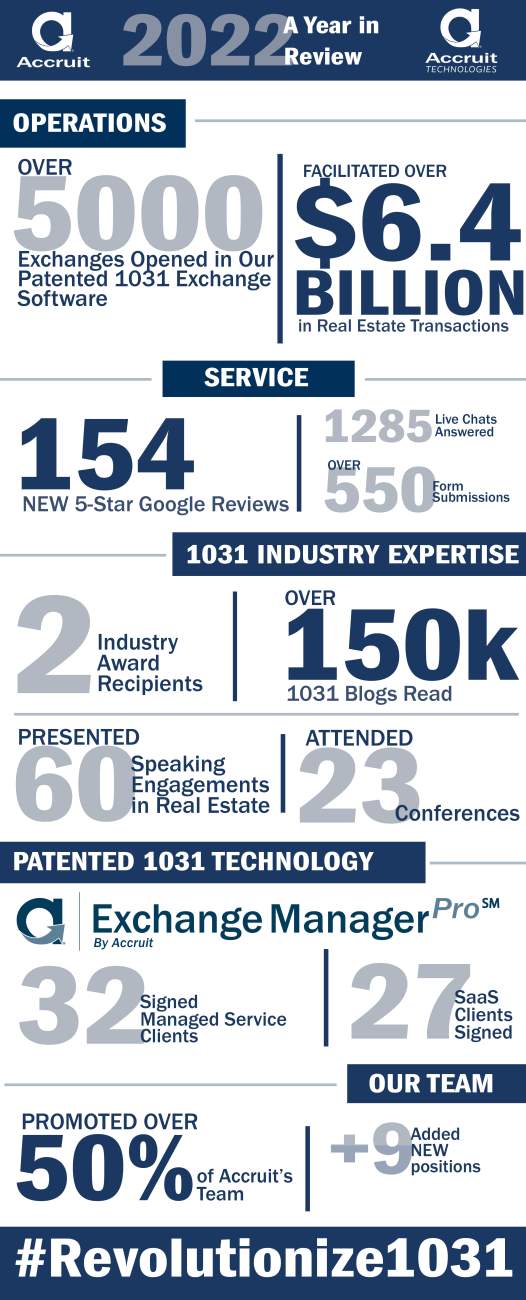 Accruit

2022 A Year in Review

Accruit TECHNOLOGIES

OPERATIONS

OVER 5000 Exchanges Opened in Our Patented 1031 Exchange Software

FACILITATED OVER $6.4 BILLION in Real Estate Transactions

SERVICE

154 NEW 5-Star Google Reviews

1285 Live Chats Answered

OVER 550 Form Submissions

1031 INDUSTRY EXPERTISE

2 Industry Award Recipients

OVER 150k 1031 Blogs Read

PRESENTED 60 Speaking Engagements in Real Estate

ATTENDED 23 Conferences

PATENTED 1031 TECHNOLOGY

Exchange Manager Pro℠ By Accruit

32 Signed Managed Service Clients

27 SaaS Clients Signed

OUR TEAM

PROMOTED OVER 50% of Accruit's Team

+9 Added NEW positions

#Revolutionize1031